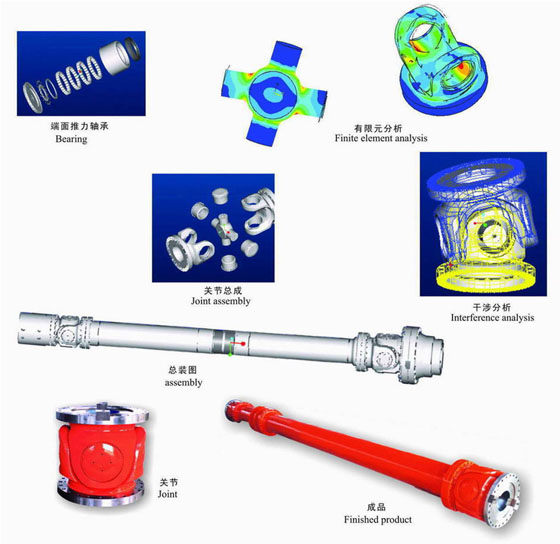 端面推力轴承
Bearing

有限元分析
Finite element analysis

关节总成
Joint assembly

干涉分析
Interference analysis

总装图
assembly

关节
Joint

成品
Finished product